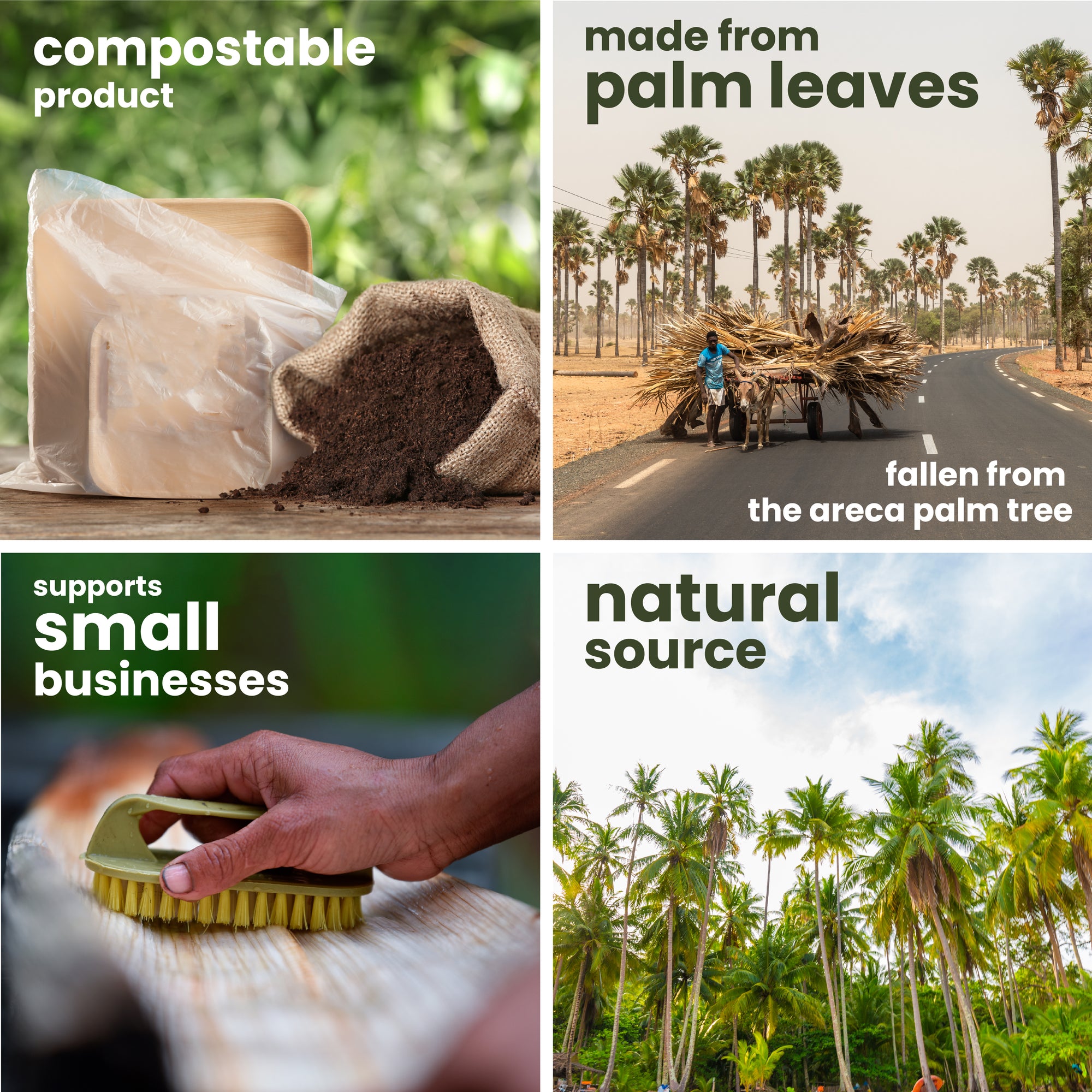 compostable
product

made from
palm leaves

fallen from
the areca palm tree

supports
small
businesses

natural
source