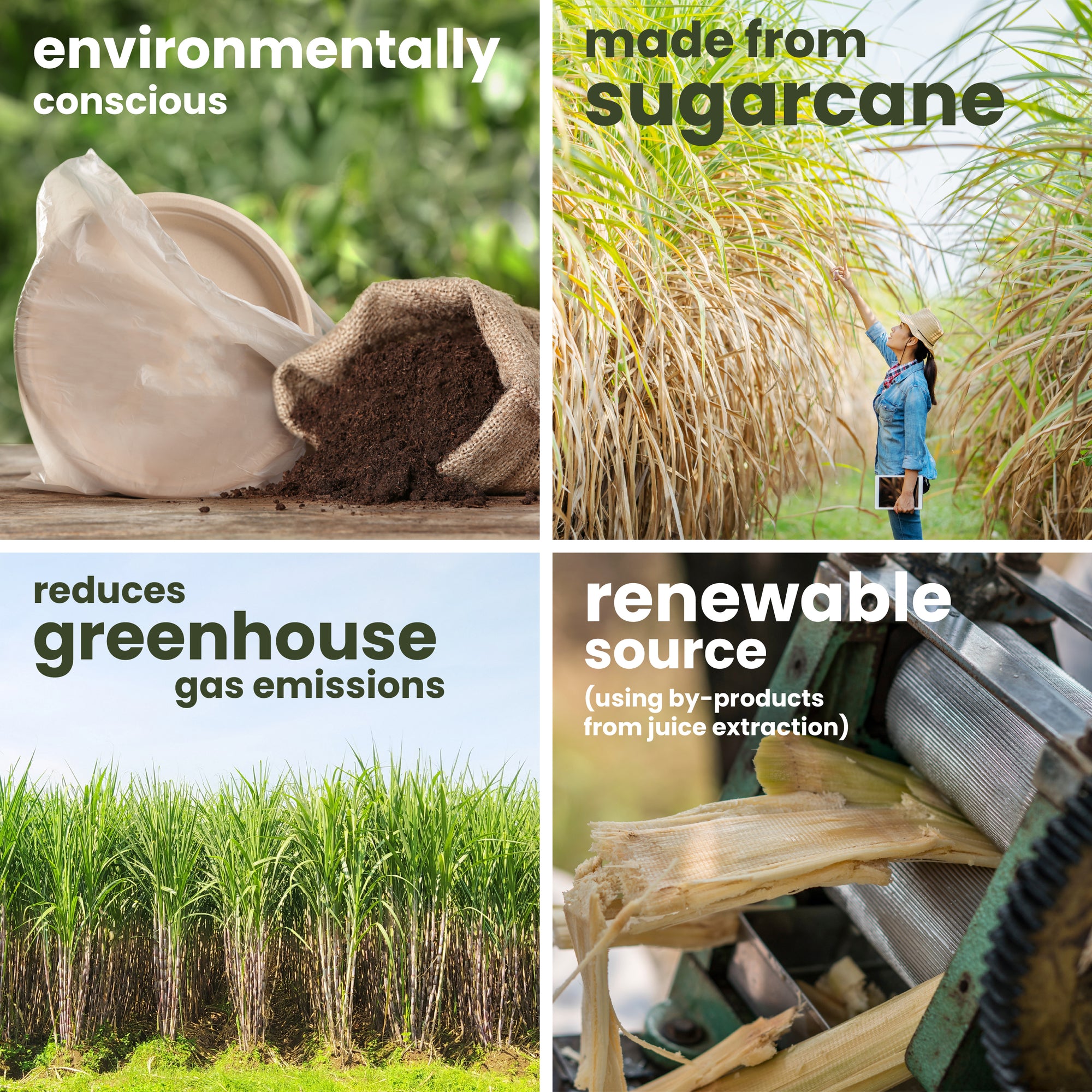 environmentally conscious

made from sugarcane

reduces greenhouse gas emissions

renewable source (using by-products from juice extraction)