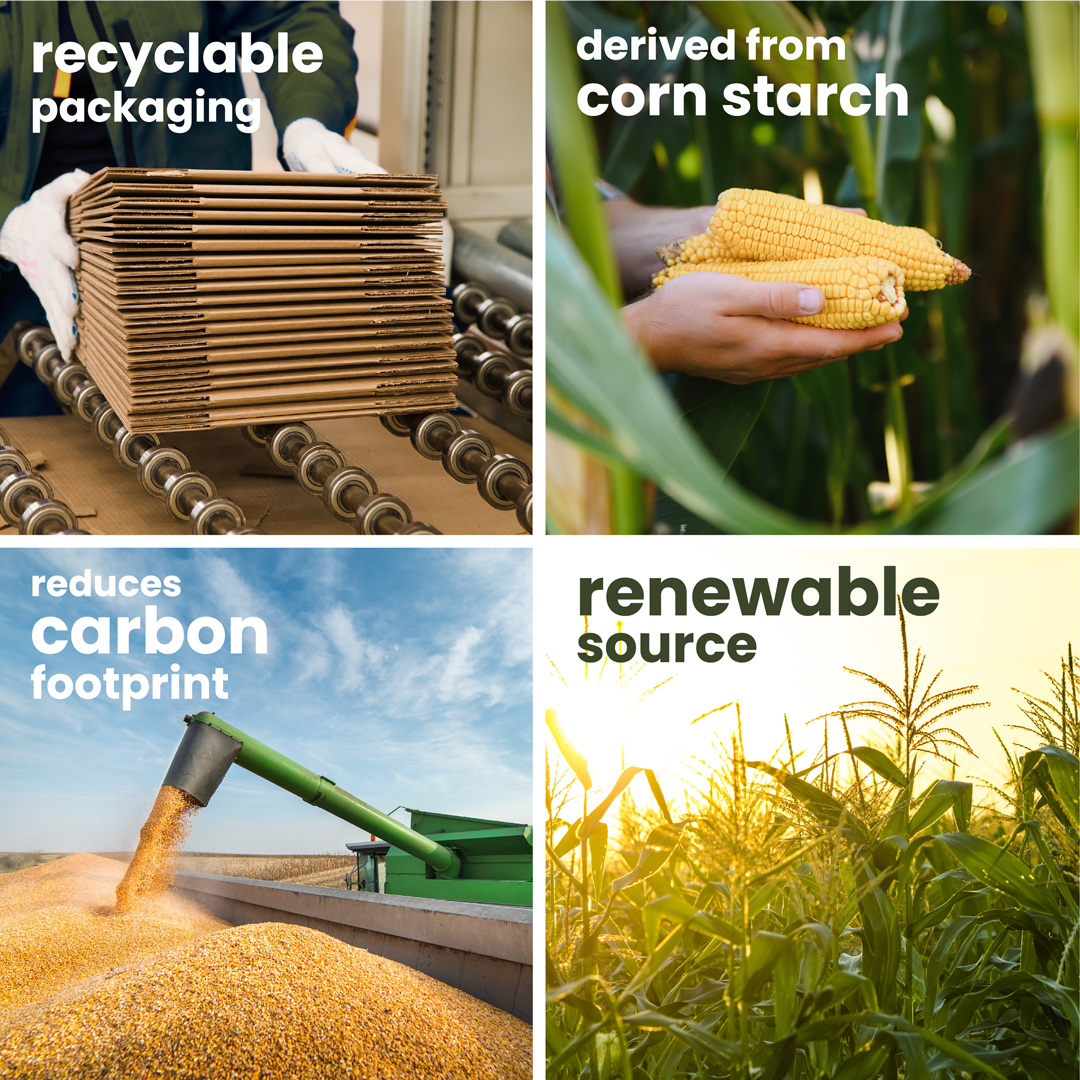 recyclable packaging

derived from corn starch

reduces carbon footprint

renewable source